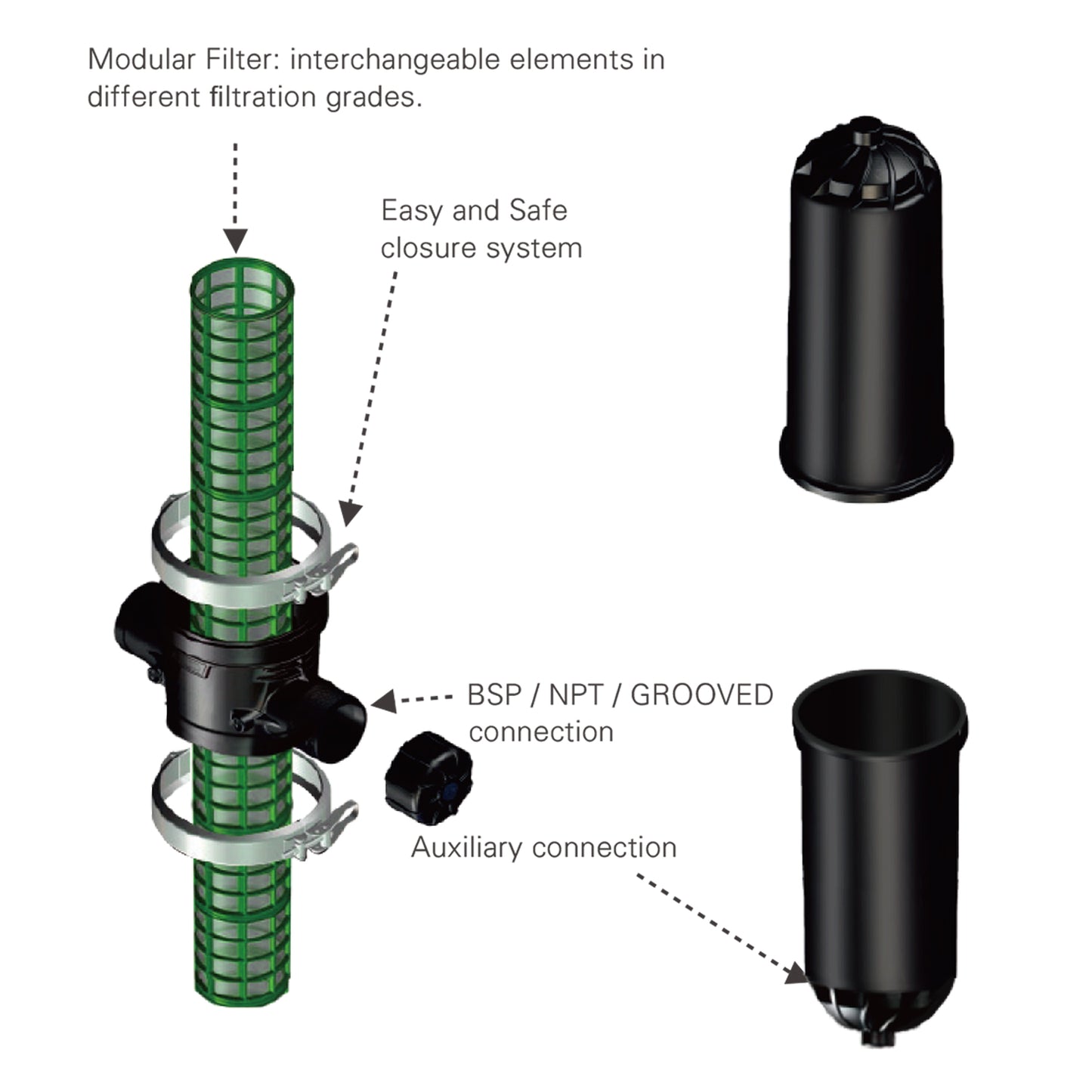 Modular Filter: interchangeable elements in different filtration grades.

Easy and Safe closure system

BSP / NPT / GROOVED connection

Auxiliary connection